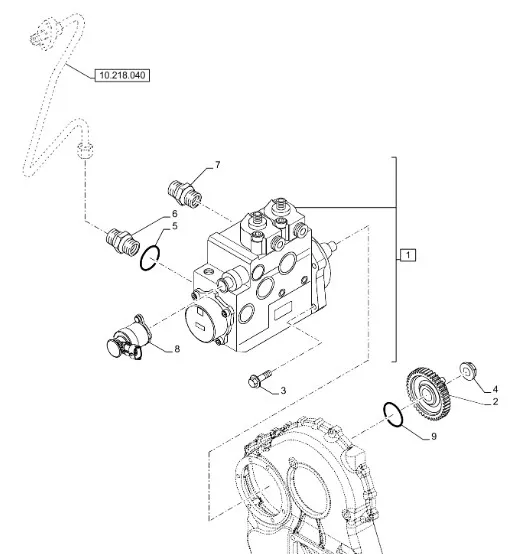 10.218.040

7

6

5

1

8

3

4

2

9